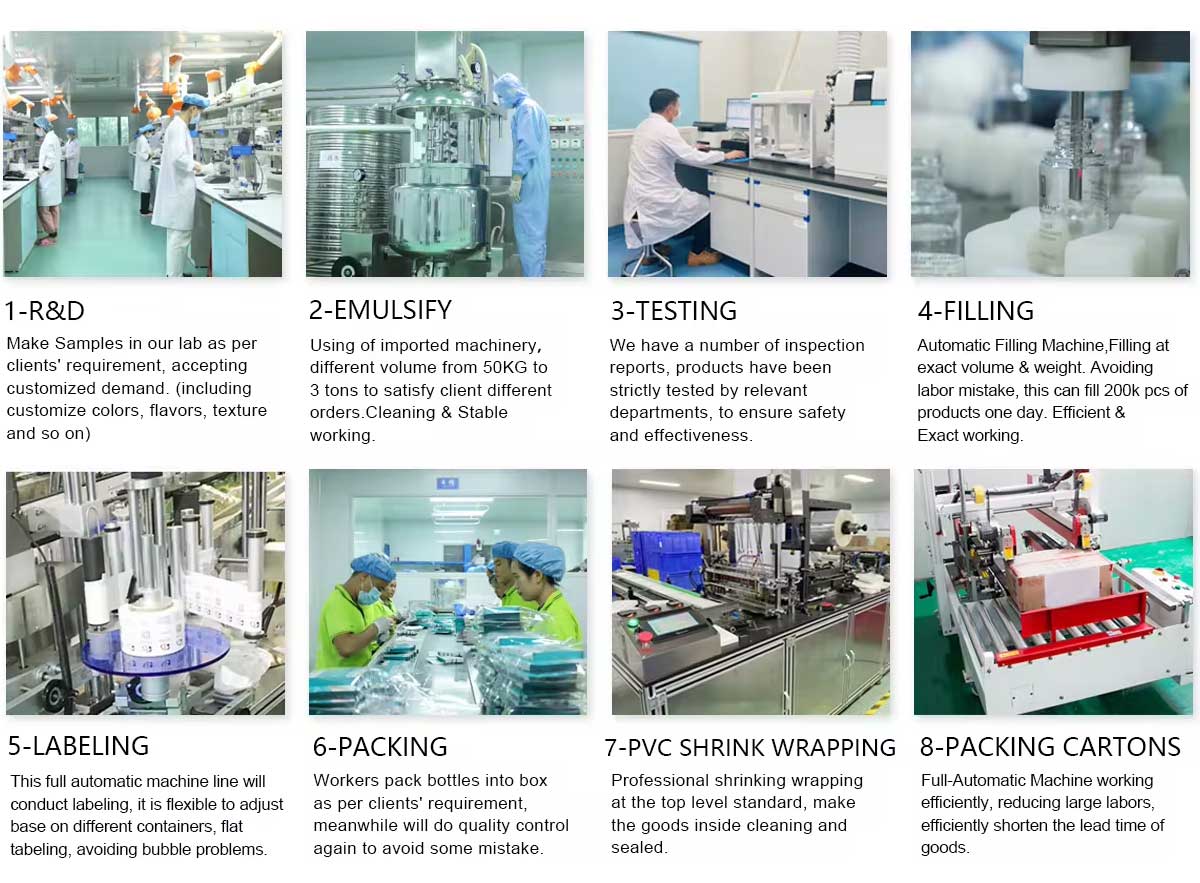 1-R&D
Make Samples in our lab as per clients' requirement, accepting customized demand. (including customize colors, flavors, texture and so on)

2-EMULSIFY
Using of imported machinery, different volume from 50KG to 3 tons to satisfy client different orders.Cleaning & Stable working.

3-TESTING
We have a number of inspection reports, products have been strictly tested by relevant departments, to ensure safety and effectiveness.

4-FILLING
Automatic Filling Machine,Filling at exact volume & weight. Avoiding labor mistake, this can fill 200k pcs of products one day. Efficient & Exact working.

5-LABELING
This full automatic machine line will conduct labeling, it is flexible to adjust base on different containers, flat tabeling, avoiding bubble problems.

6-PACKING
Workers pack bottles into box as per clients' requirement, meanwhile will do quality control again to avoid some mistake.

7-PVC SHRINK WRAPPING
Professional shrinking wrapping at the top level standard, make the goods inside cleaning and sealed.

8-PACKING CARTONS
Full-Automatic Machine working efficiently, reducing large labors, efficiently shorten the lead time of goods.